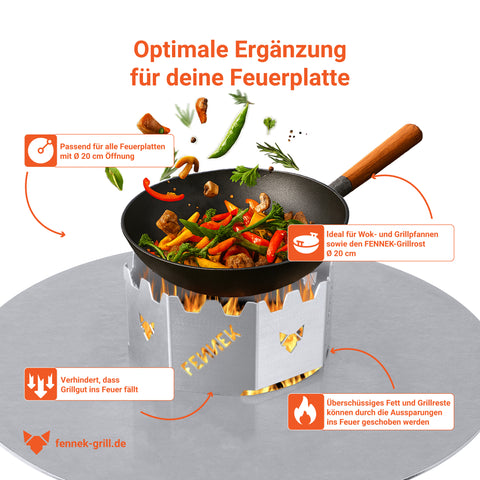 Optimale Ergänzung für deine Feuerplatte

Passend für alle Feuerplatten mit Ø 20 cm Öffnung

Ideal für Wok- und Grillpfannen sowie den FENNEK-Grillrost Ø 20 cm

FENNEK

Verhindert, dass Grillgut ins Feuer fällt

Überschüssiges Fett und Grillreste können durch die Aussparungen ins Feuer geschoben werden

fennek-grill.de