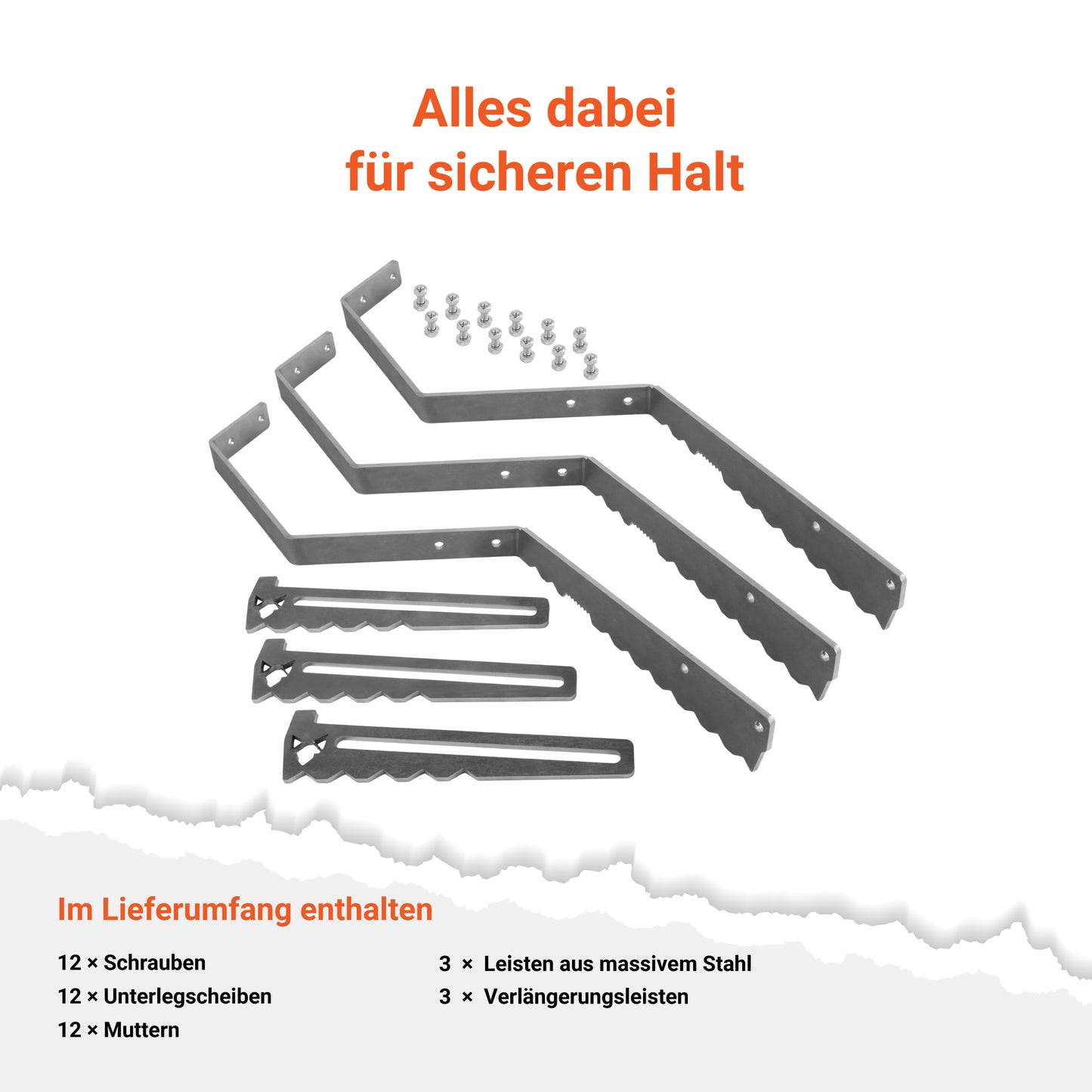 Alles dabei
für sicheren Halt

Im Lieferumfang enthalten

12 × Schrauben
12 × Unterlegscheiben
12 × Muttern

3 × Leisten aus massivem Stahl
3 × Verlängerungsleisten