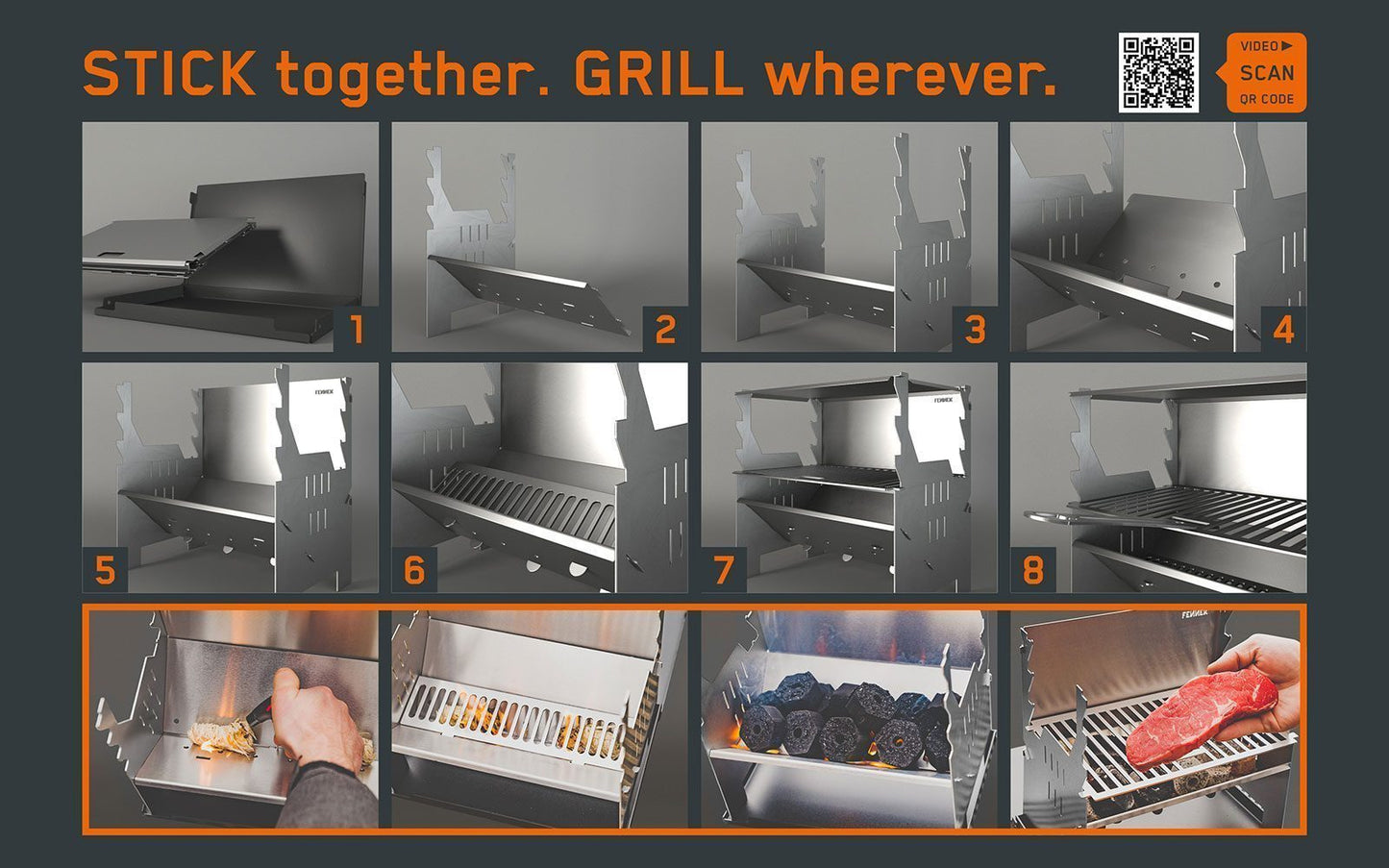 STICK together. GRILL wherever.

VIDEO ▶
SCAN
QR CODE

1

2

3

4

FENNEK

5

6

FENNEK

7

8

FENNEK