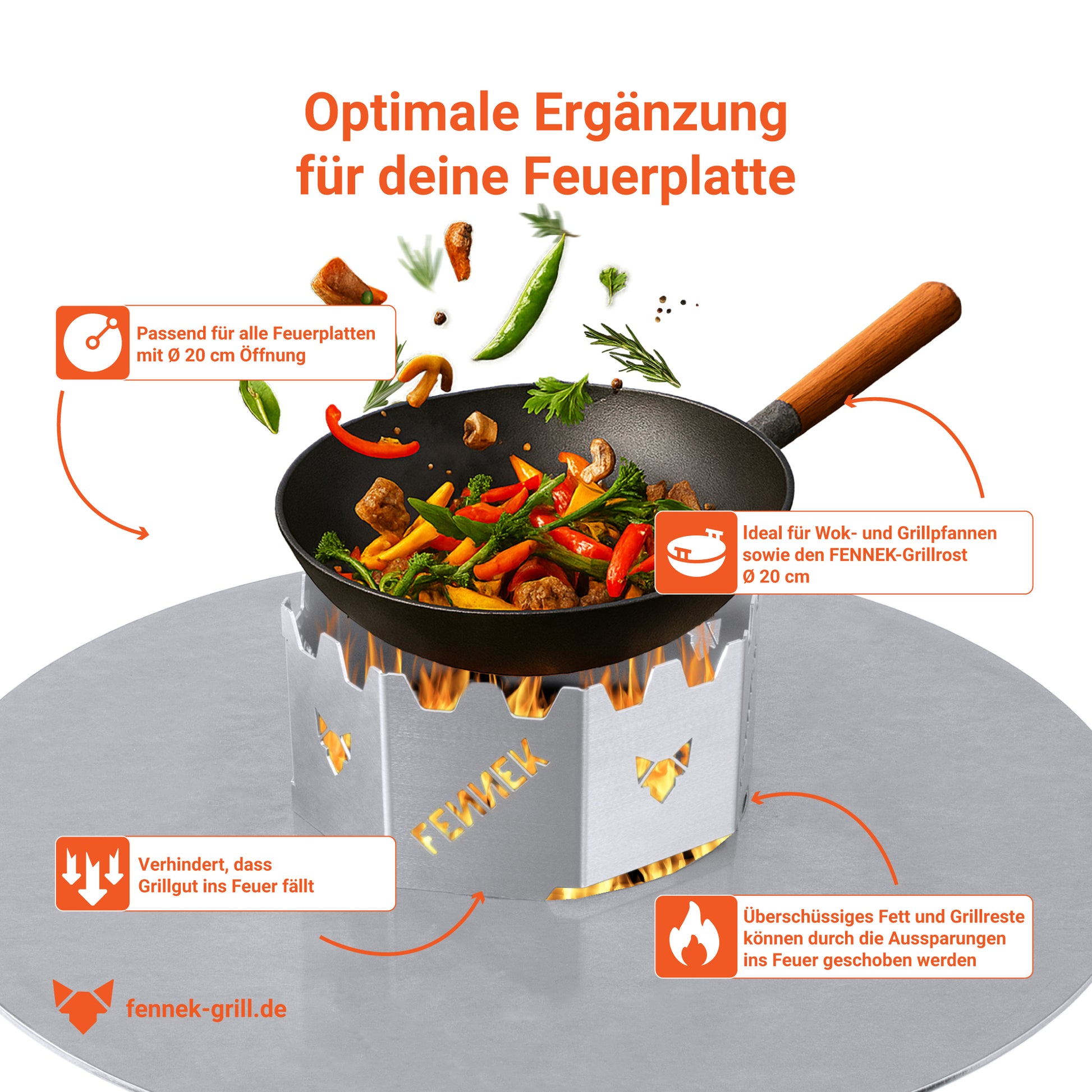 Optimale Ergänzung für deine Feuerplatte

Passend für alle Feuerplatten mit Ø 20 cm Öffnung

Ideal für Wok- und Grillpfannen sowie den FENNEK-Grillrost Ø 20 cm

FENNEK

Verhindert, dass Grillgut ins Feuer fällt

Überschüssiges Fett und Grillreste können durch die Aussparungen ins Feuer geschoben werden

fennek-grill.de