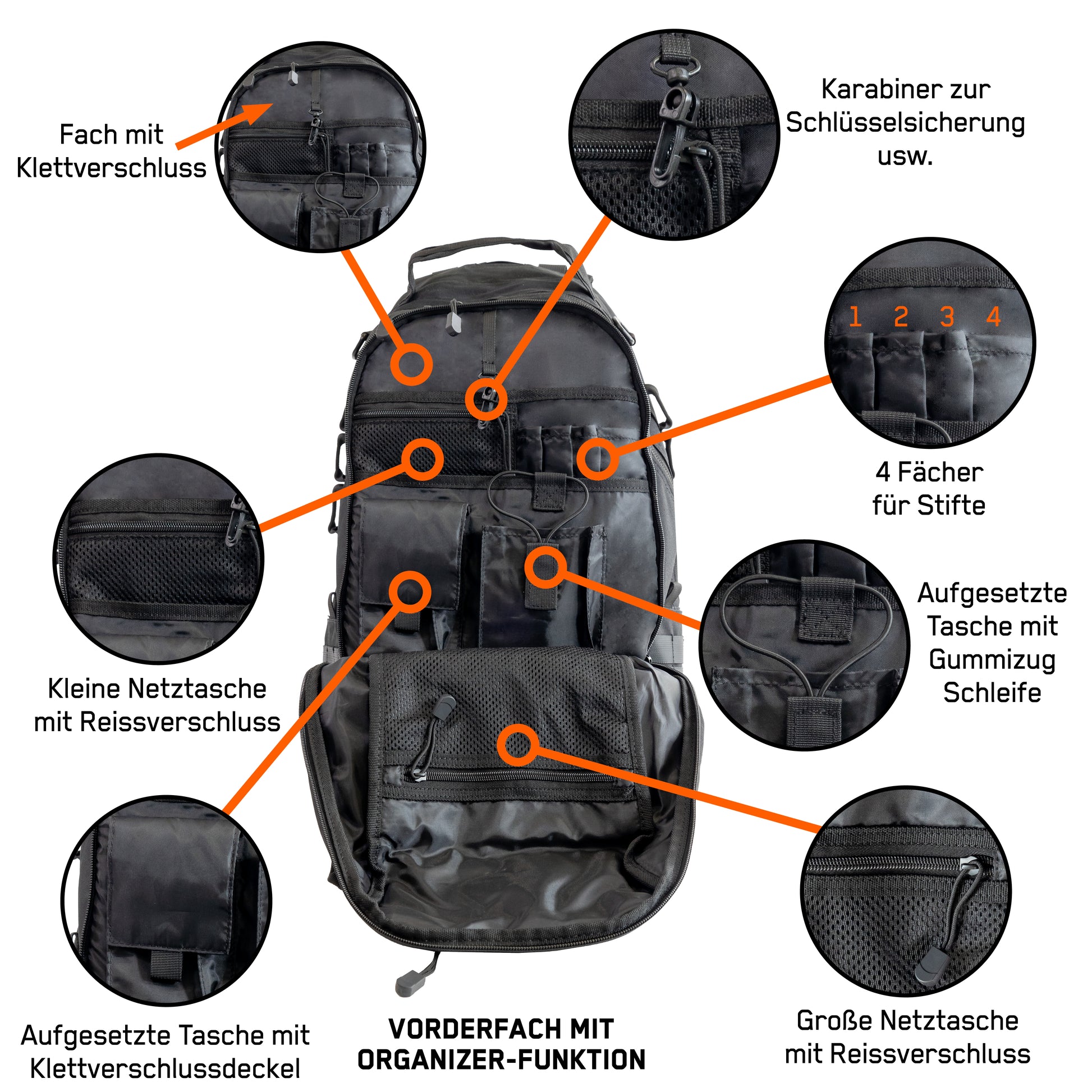 Fach mit Klettverschluss

Karabiner zur Schlüsselsicherung usw.

1 2 3 4

4 Fächer für Stifte

Kleine Netztasche mit Reissverschluss

Aufgesetzte Tasche mit Gummizug Schleife

Aufgesetzte Tasche mit Klettverschlussdeckel

VORDERFACH MIT ORGANIZER-FUNKTION

Große Netztasche mit Reissverschluss