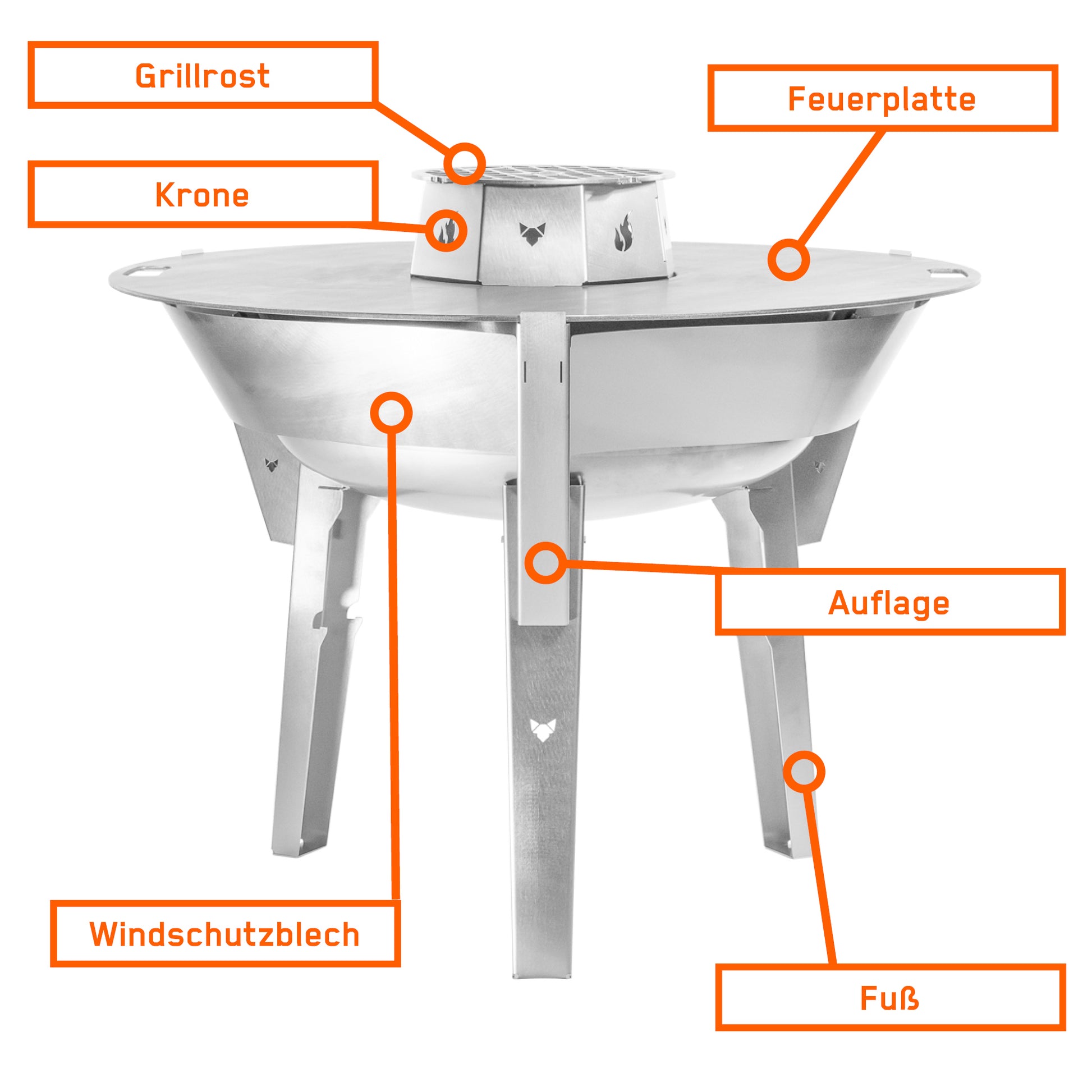 Grillrost

Feuerplatte

Krone

Auflage

Windschutzblech

Fuß